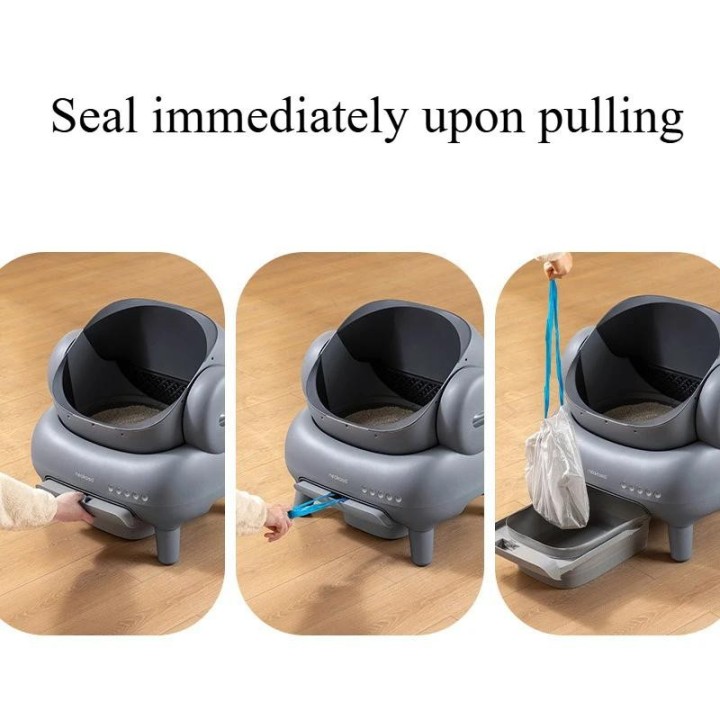 Seal immediately upon pulling