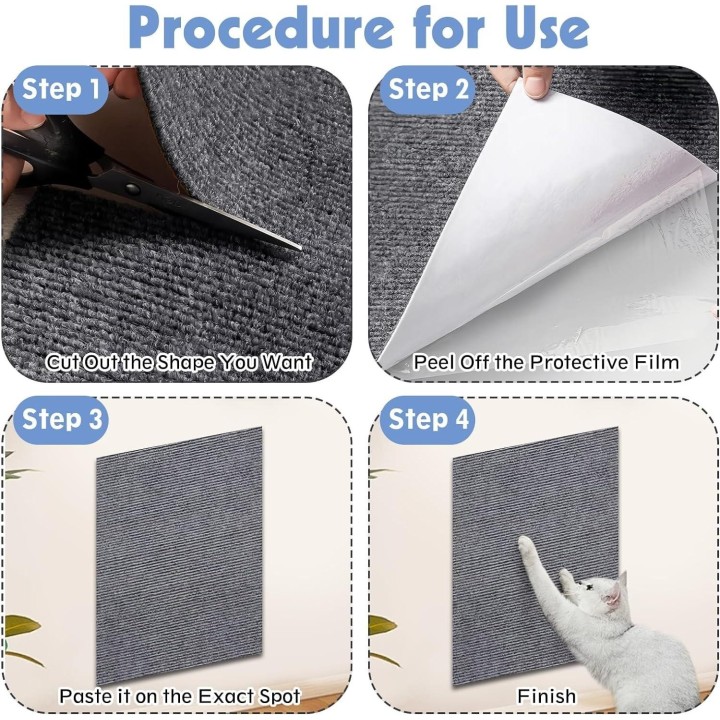 Procedure for Use

Step 1

Cut Out the Shape You Want

Step 2

Peel Off the Protective Film

Step 3

Paste it on the Exact Spot

Step 4

Finish