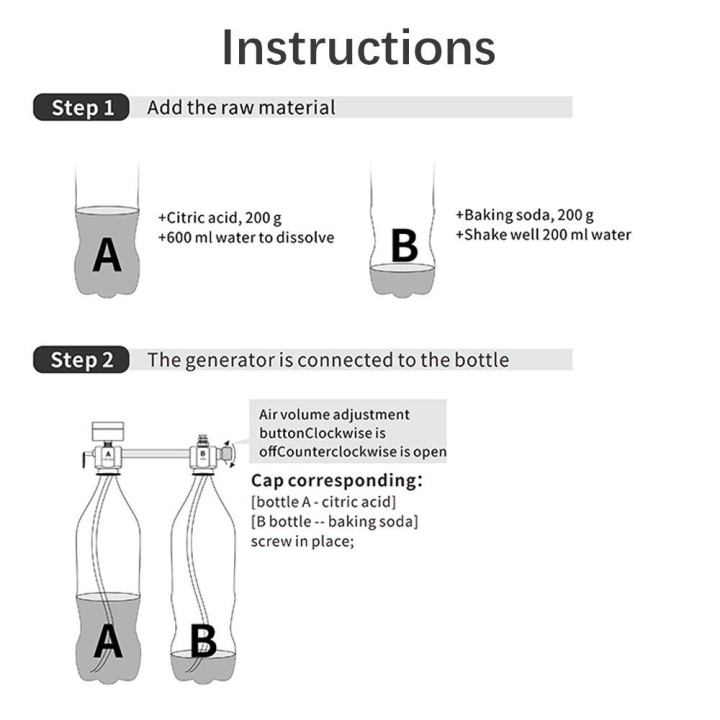 Instructions

Step 1 Add the raw material

A

+Citric acid, 200 g
+600 ml water to dissolve

B

+Baking soda, 200 g
+Shake well 200 ml water

Step 2 The generator is connected to the bottle

Air volume adjustment buttonClockwise is offCounterclockwise is open

A B

Cap corresponding:
[bottle A - citric acid]
[B bottle -- baking soda]
screw in place;

A B