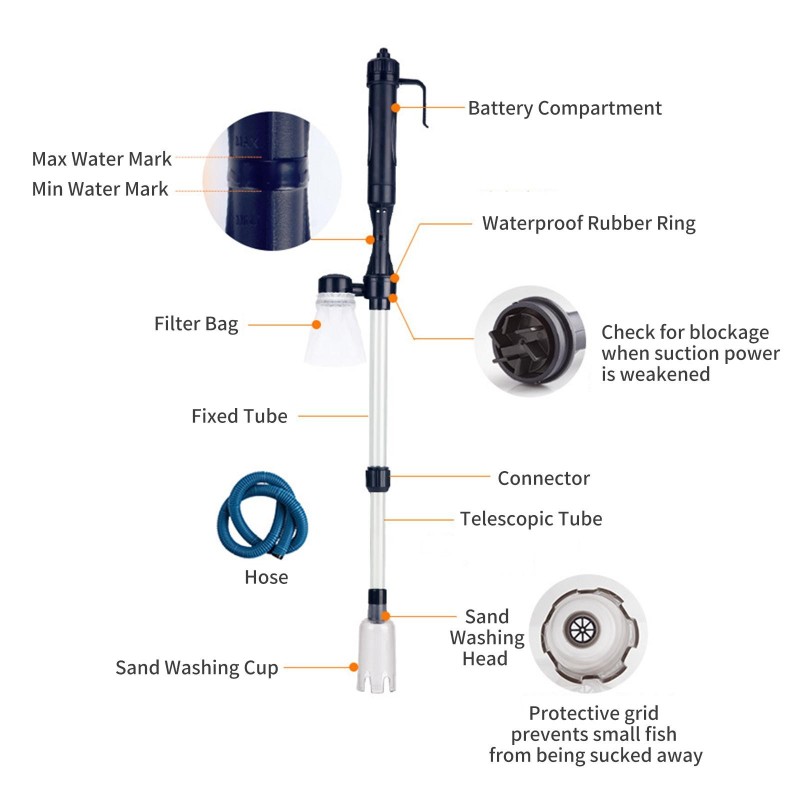 Battery Compartment

Max Water Mark
Min Water Mark

Waterproof Rubber Ring

Filter Bag

Check for blockage when suction power is weakened

Fixed Tube

Connector

Telescopic Tube

Hose

Sand Washing Head

Sand Washing Cup

Protective grid prevents small fish from being sucked away