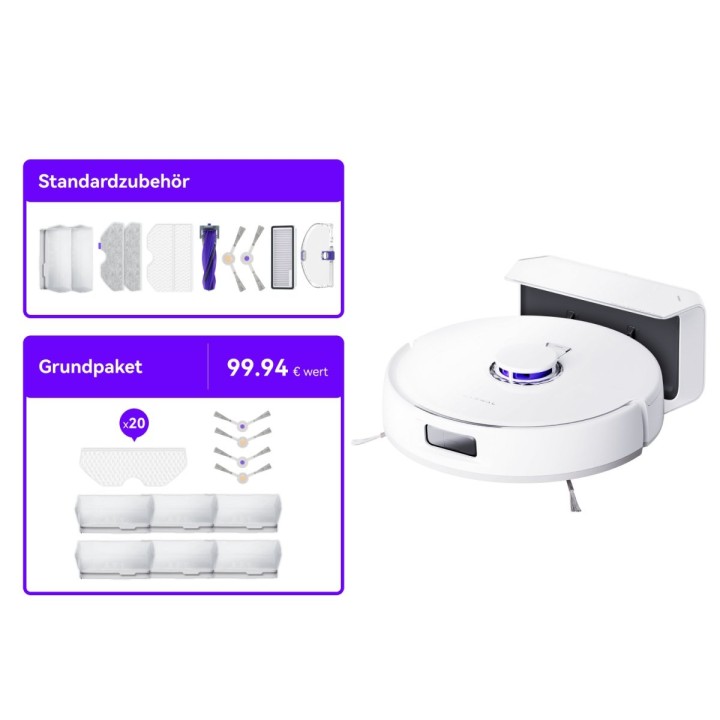 Standardzubehör

Grundpaket

99.94 € wert

x20