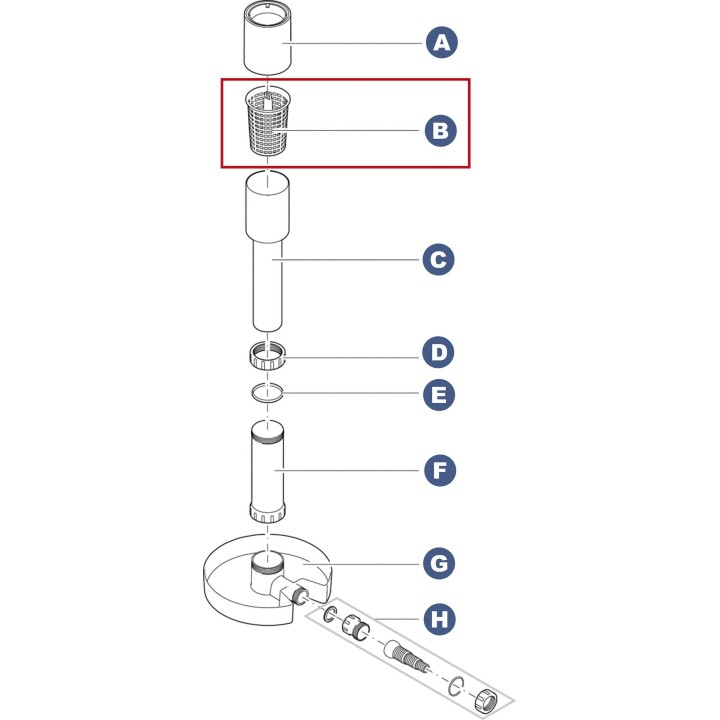 A
B
C
D
E
F
G
H