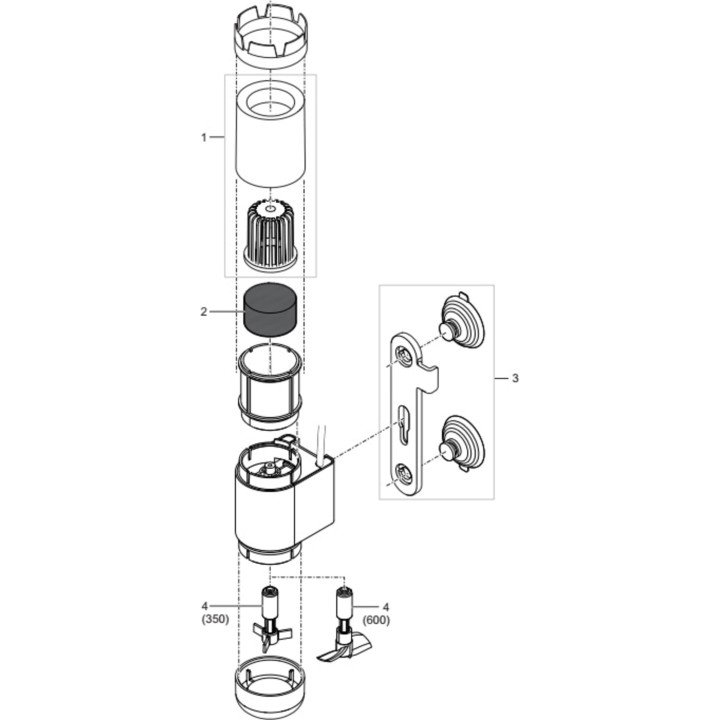 1

2

3

4
(350)

4
(600)