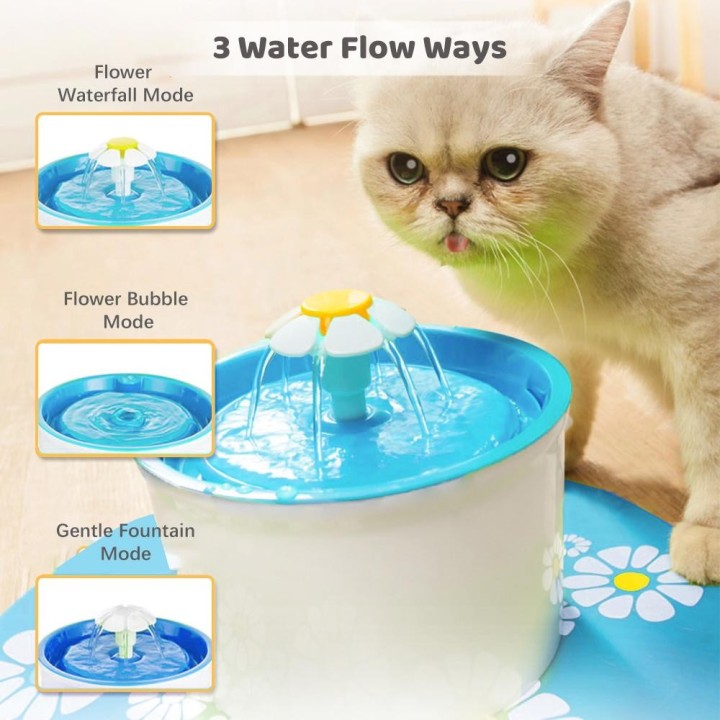 3 Water Flow Ways

Flower Waterfall Mode

Flower Bubble Mode

Gentle Fountain Mode