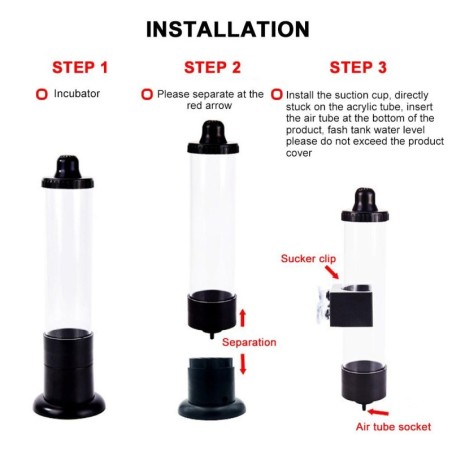 INSTALLATION

STEP 1

Incubator

STEP 2

Please separate at the red arrow

Separation

STEP 3

Install the suction cup, directly stuck on the acrylic tube, insert the air tube at the bottom of the product, fash tank water level please do not exceed the product cover

Sucker clip

Air tube socket