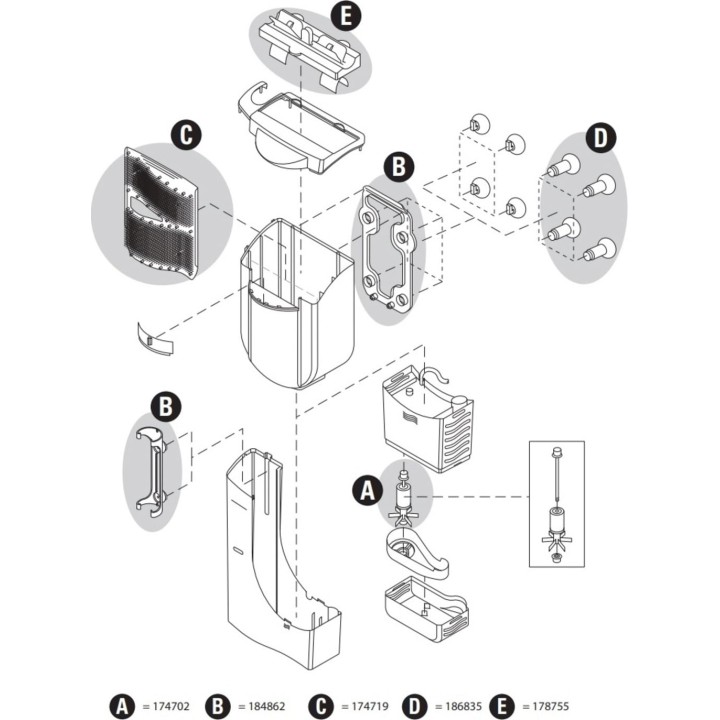 E

C

B

D

B

A

A = 174702 B = 184862 C = 174719 D = 186835 E = 178755